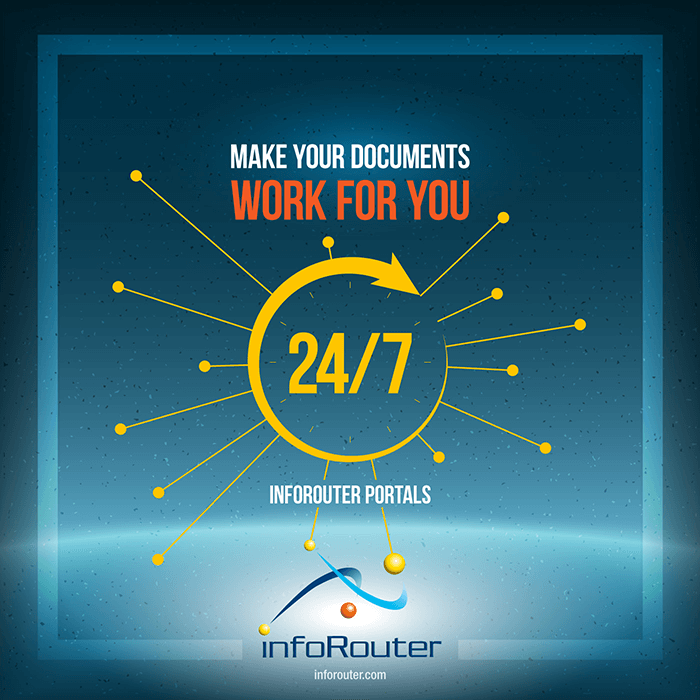 MAKE YOUR DOCUMENTS
WORK FOR YOU

24/7

INFOROUTER PORTALS

infoRouter

inforouter.com