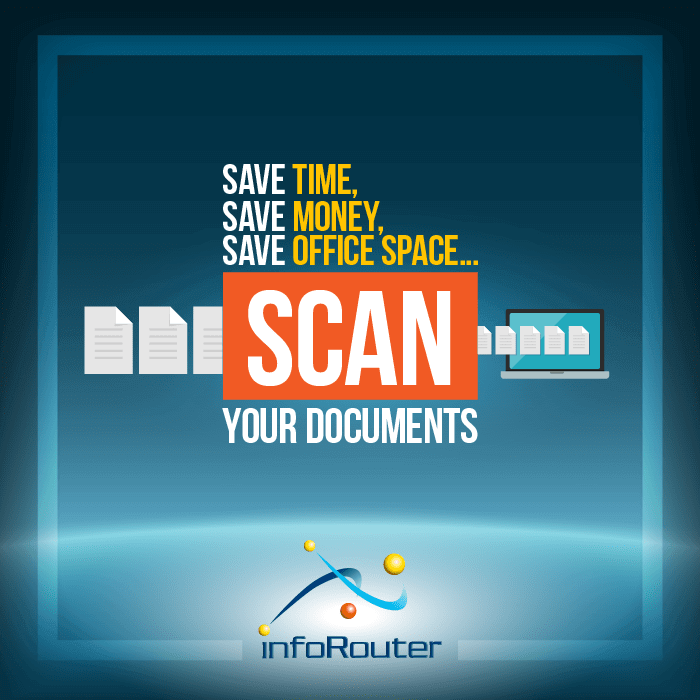 SAVE TIME,
SAVE MONEY,
SAVE OFFICE SPACE...

SCAN

YOUR DOCUMENTS

infoRouter